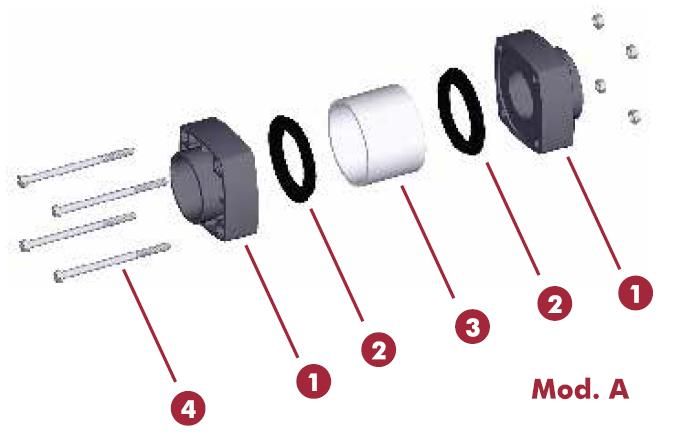 4
1
2
3
2
1
Mod. A