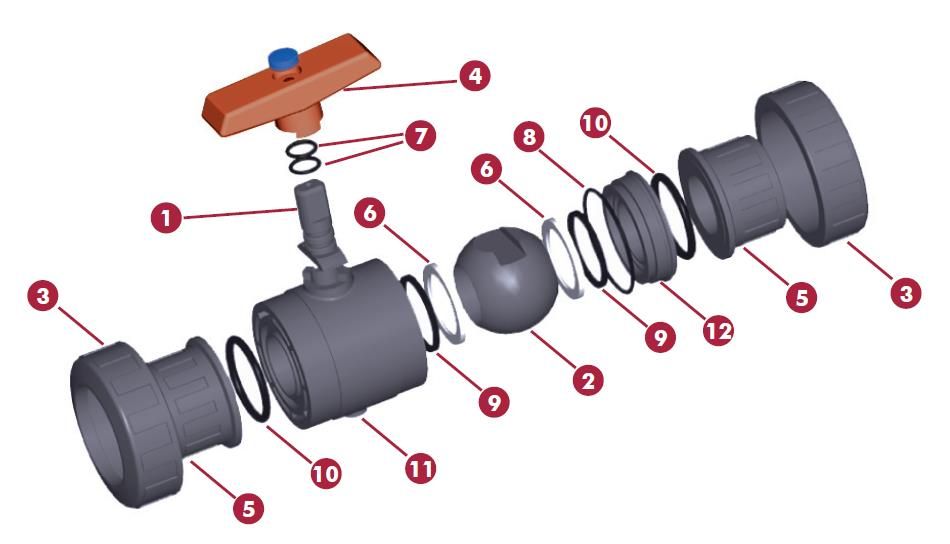 4
7
10
8
6
1
6
3
5
3
9
12
2
9
10
11
5