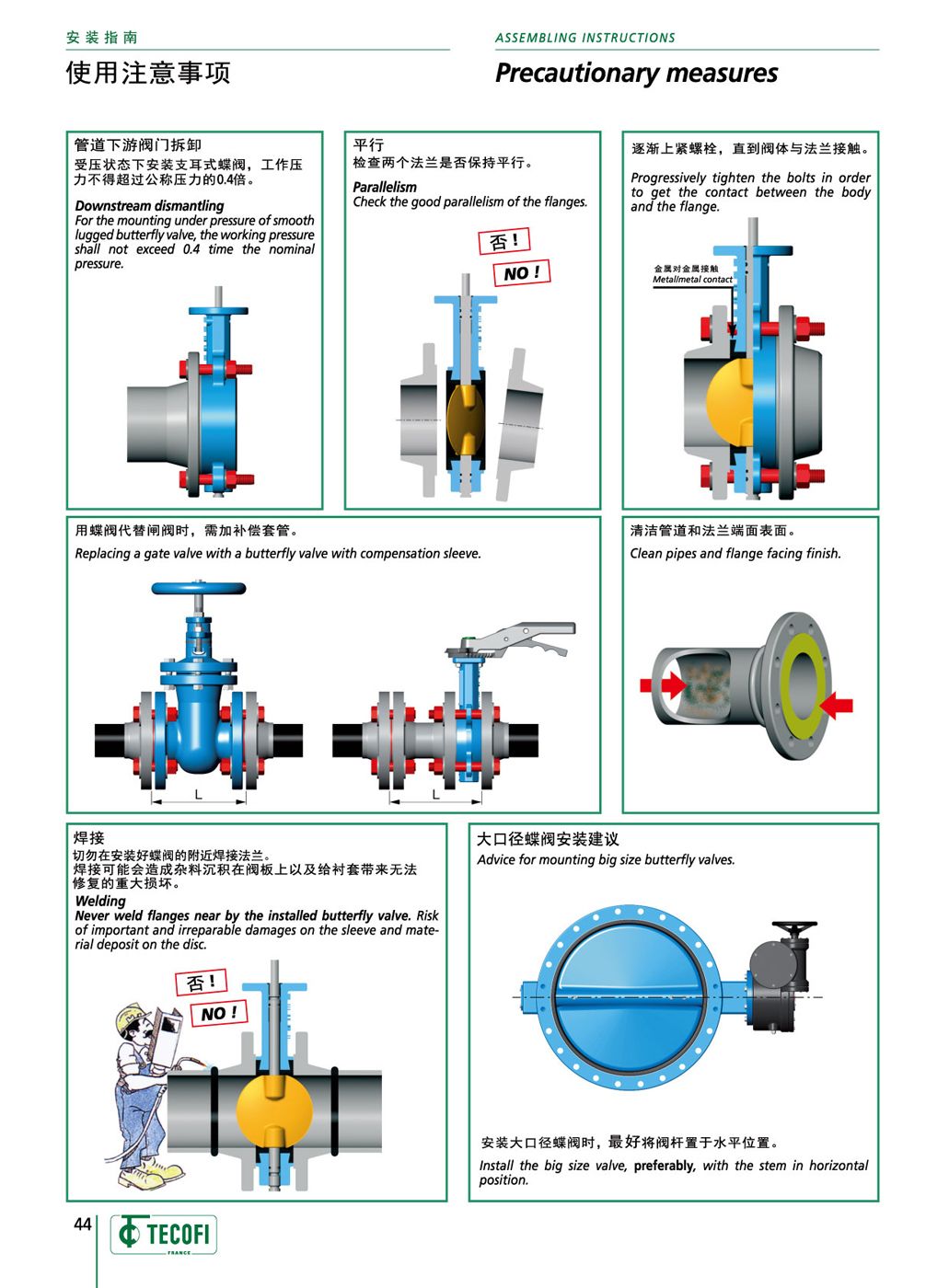 安装指南

使用注意事项

ASSEMBLING INSTRUCTIONS

Precautionary measures

管道下游阀门拆卸
受压状态下安装支耳式蝶阀，工作压力不得超过公称压力的0.4倍。

Downstream dismantling
For the mounting under pressure of smooth lugged butterfly valve, the working pressure shall not exceed 0.4 time the nominal pressure.

平行
检查两个法兰是否保持平行。

Parallelism
Check the good parallelism of the flanges.

否！

NO !

逐渐上紧螺栓，直到阀体与法兰接触。

Progressively tighten the bolts in order to get the contact between the body and the flange.

金属对金属接触
Metal/metal contact

用蝶阀代替闸阀时，需加补偿套管。

Replacing a gate valve with a butterfly valve with compensation sleeve.

L

L

清洁管道和法兰端面表面。

Clean pipes and flange facing finish.

焊接
切勿在安装好蝶阀的附近焊接法兰。
焊接可能会造成杂料沉积在阀板上以及给衬套带来无法修复的重大损坏。

Welding
Never weld flanges near by the installed butterfly valve. Risk of important and irreparable damages on the sleeve and material deposit on the disc.

否！

NO !

大口径蝶阀安装建议

Advice for mounting big size butterfly valves.

安装大口径蝶阀时，最好将阀杆置于水平位置。

Install the big size valve, preferably, with the stem in horizontal position.

44

TECOFI
FRANCE