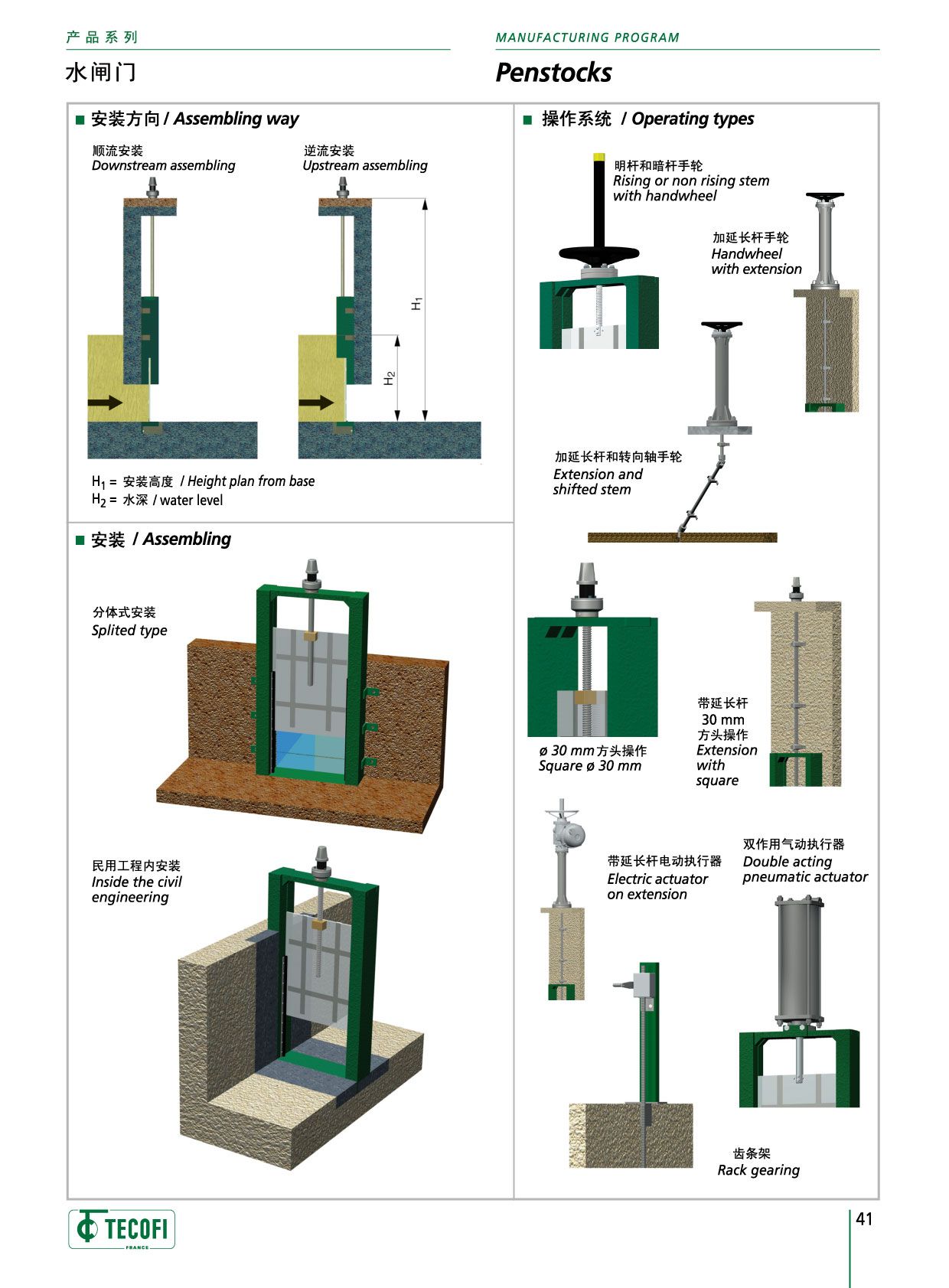 产品系列

水闸门

MANUFACTURING PROGRAM

Penstocks

■ 安装方向 / Assembling way

顺流安装
Downstream assembling

逆流安装
Upstream assembling

$H_1$

$H_2$

$H_1$ = 安装高度 / Height plan from base
$H_2$ = 水深 / water level

■ 安装 / Assembling

分体式安装
Splited type

民用工程内安装
Inside the civil engineering

■ 操作系统 / Operating types

明杆和暗杆手轮
Rising or non rising stem with handwheel

加延长杆手轮
Handwheel with extension

加延长杆和转向轴手轮
Extension and shifted stem

ø 30 mm方头操作
Square ø 30 mm

带延长杆
30 mm
方头操作
Extension with square

带延长杆电动执行器
Electric actuator on extension

双作用气动执行器
Double acting pneumatic actuator

齿条架
Rack gearing

TECOFI
FRANCE

41